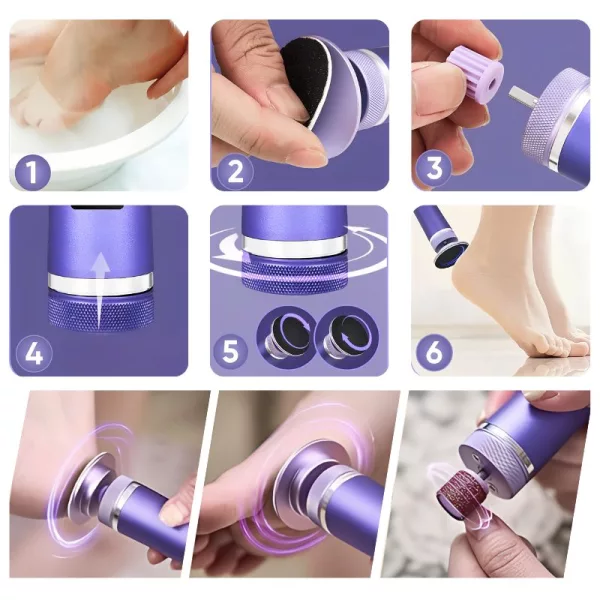 1
2
3
4
5
6